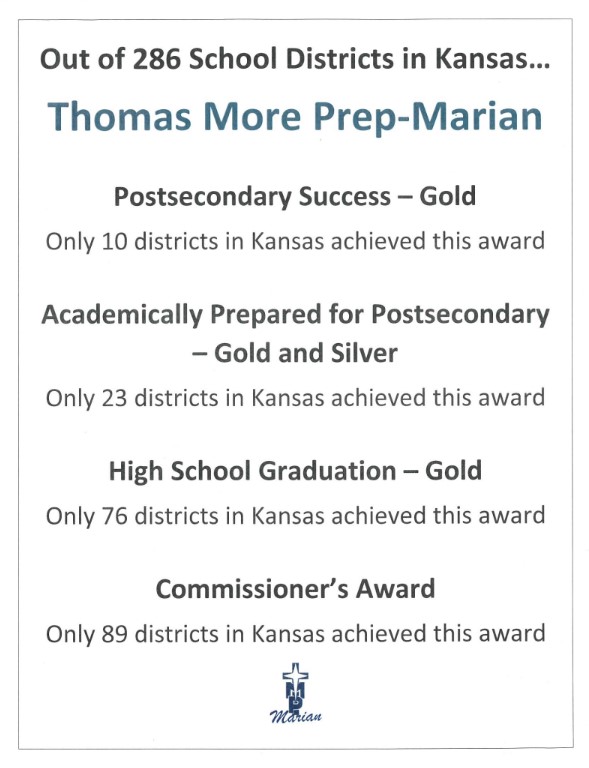 Out of 286 School Districts in Kansas...

Thomas More Prep-Marian

Postsecondary Success – Gold

Only 10 districts in Kansas achieved this award

Academically Prepared for Postsecondary – Gold and Silver

Only 23 districts in Kansas achieved this award

High School Graduation – Gold

Only 76 districts in Kansas achieved this award

Commissioner's Award

Only 89 districts in Kansas achieved this award

Marian