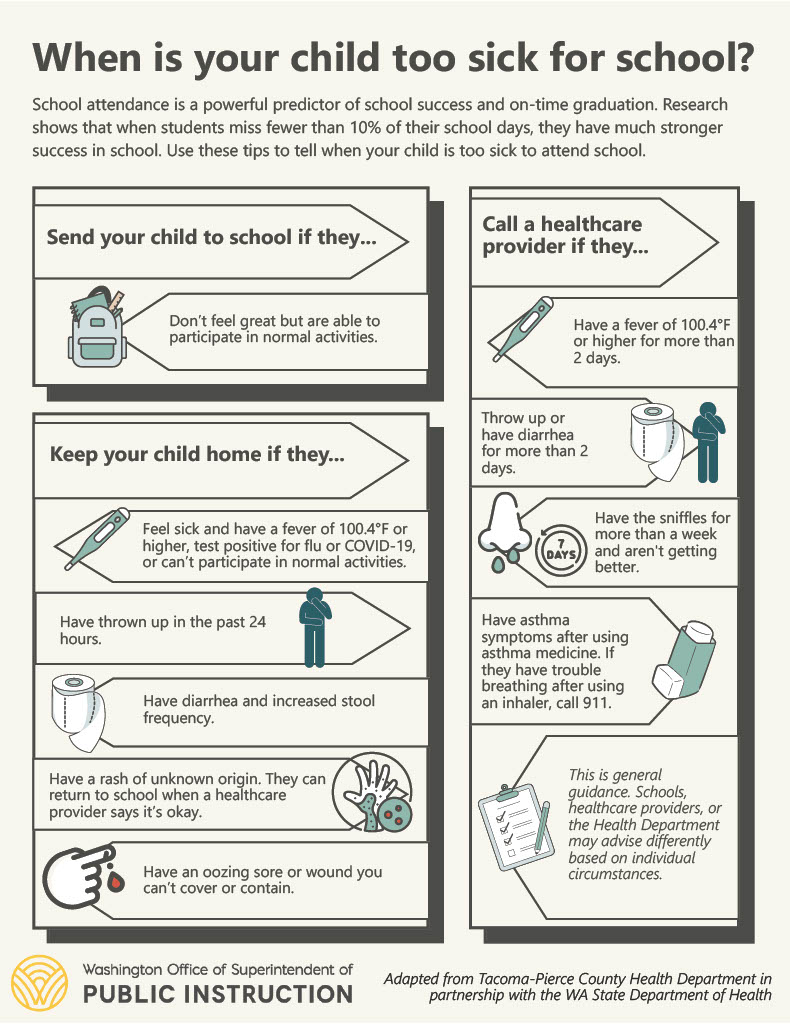 When is your child too sick for school?

School attendance is a powerful predictor of school success and on-time graduation. Research shows that when students miss fewer than 10% of their school days, they have much stronger success in school. Use these tips to tell when your child is too sick to attend school.

Send your child to school if they...

Don't feel great but are able to participate in normal activities.

Keep your child home if they...

Feel sick and have a fever of 100.4°F or higher, test positive for flu or COVID-19, or can't participate in normal activities.

Have thrown up in the past 24 hours.

Have diarrhea and increased stool frequency.

Have a rash of unknown origin. They can return to school when a healthcare provider says it's okay.

Have an oozing sore or wound you can't cover or contain.

Call a healthcare provider if they...

Have a fever of 100.4°F or higher for more than 2 days.

Throw up or have diarrhea for more than 2 days.

Have the sniffles for more than a week and aren't getting better.

7 DAYS

Have asthma symptoms after using asthma medicine. If they have trouble breathing after using an inhaler, call 911.

This is general guidance. Schools, healthcare providers, or the Health Department may advise differently based on individual circumstances.

Washington Office of Superintendent of PUBLIC INSTRUCTION

Adapted from Tacoma-Pierce County Health Department in partnership with the WA State Department of Health