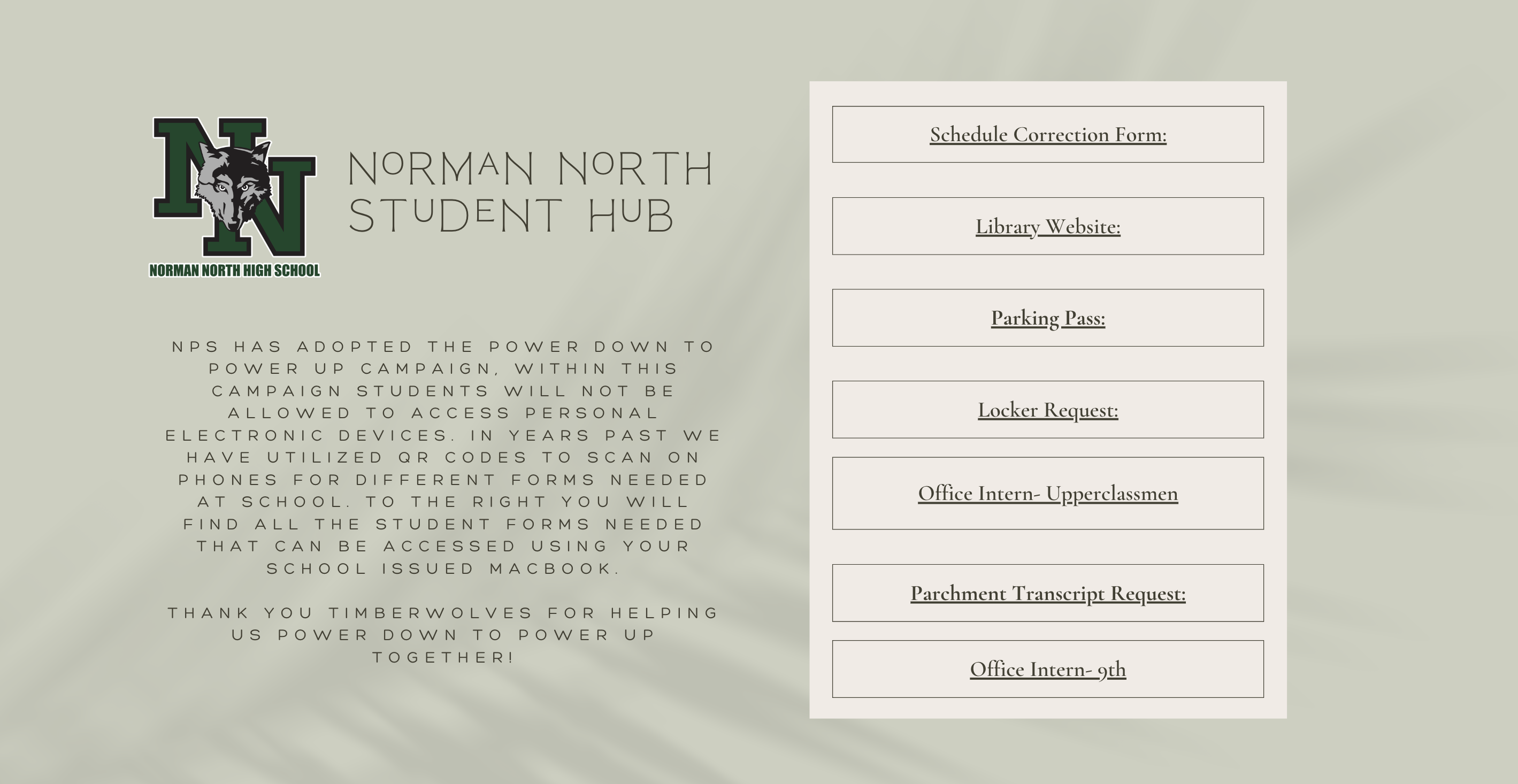 NN
NORMAN NORTH HIGH SCHOOL

NORMAN NORTH STUDENT HUB

NPS HAS ADOPTED THE POWER DOWN TO POWER UP CAMPAIGN, WITHIN THIS CAMPAIGN STUDENTS WILL NOT BE ALLOWED TO ACCESS PERSONAL ELECTRONIC DEVICES. IN YEARS PAST WE HAVE UTILIZED QR CODES TO SCAN ON PHONES FOR DIFFERENT FORMS NEEDED AT SCHOOL. TO THE RIGHT YOU WILL FIND ALL THE STUDENT FORMS NEEDED THAT CAN BE ACCESSED USING YOUR SCHOOL ISSUED MACBOOK.

THANK YOU TIMBERWOLVES FOR HELPING US POWER DOWN TO POWER UP TOGETHER!

Schedule Correction Form:

Library Website:

Parking Pass:

Locker Request:

Office Intern- Upperclassmen

Parchment Transcript Request:

Office Intern- 9th