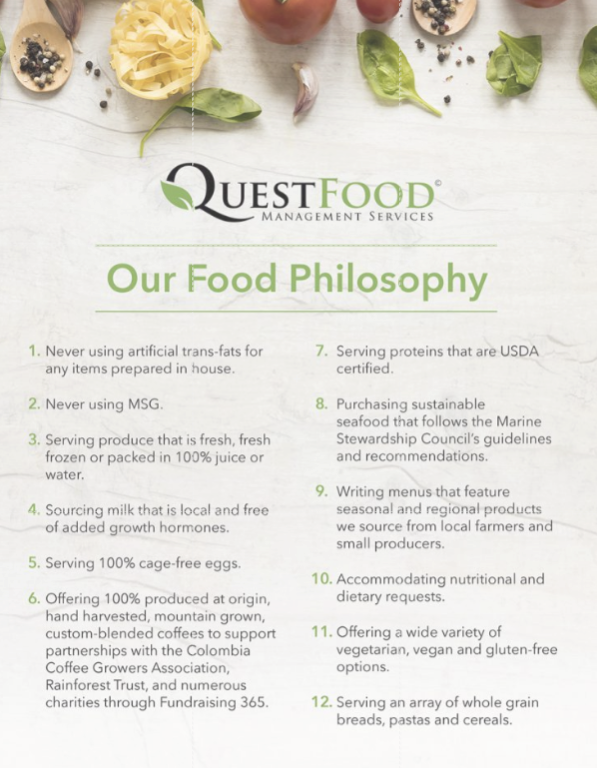 QUESTFOOD©
MANAGEMENT SERVICES

Our Food Philosophy

1. Never using artificial trans-fats for any items prepared in house.

2. Never using MSG.

3. Serving produce that is fresh, fresh frozen or packed in 100% juice or water.

4. Sourcing milk that is local and free of added growth hormones.

5. Serving 100% cage-free eggs.

6. Offering 100% produced at origin, hand harvested, mountain grown, custom-blended coffees to support partnerships with the Colombia Coffee Growers Association, Rainforest Trust, and numerous charities through Fundraising 365.

7. Serving proteins that are USDA certified.

8. Purchasing sustainable seafood that follows the Marine Stewardship Council's guidelines and recommendations.

9. Writing menus that feature seasonal and regional products we source from local farmers and small producers.

10. Accommodating nutritional and dietary requests.

11. Offering a wide variety of vegetarian, vegan and gluten-free options.

12. Serving an array of whole grain breads, pastas and cereals.